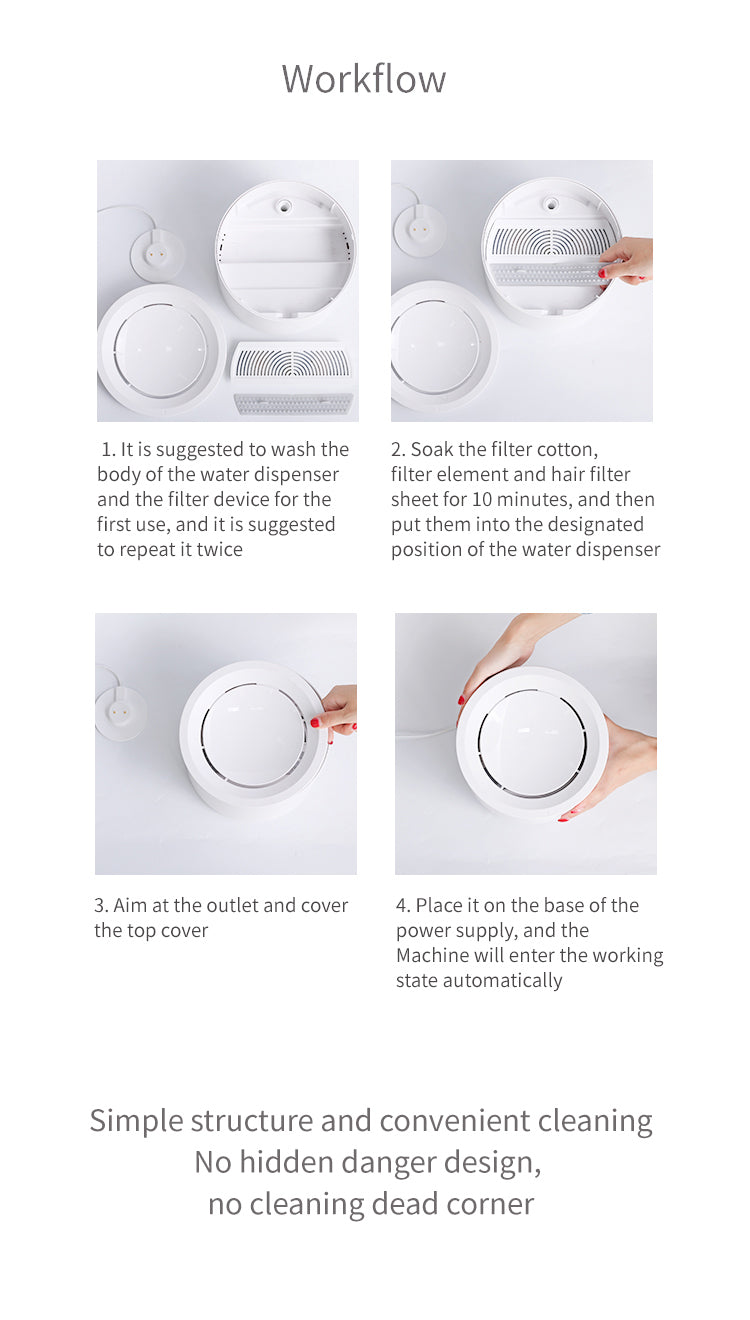 Workflow

1. It is suggested to wash the body of the water dispenser and the filter device for the first use, and it is suggested to repeat it twice

2. Soak the filter cotton, filter element and hair filter sheet for 10 minutes, and then put them into the designated position of the water dispenser

3. Aim at the outlet and cover the top cover

4. Place it on the base of the power supply, and the Machine will enter the working state automatically

Simple structure and convenient cleaning
No hidden danger design,
no cleaning dead corner